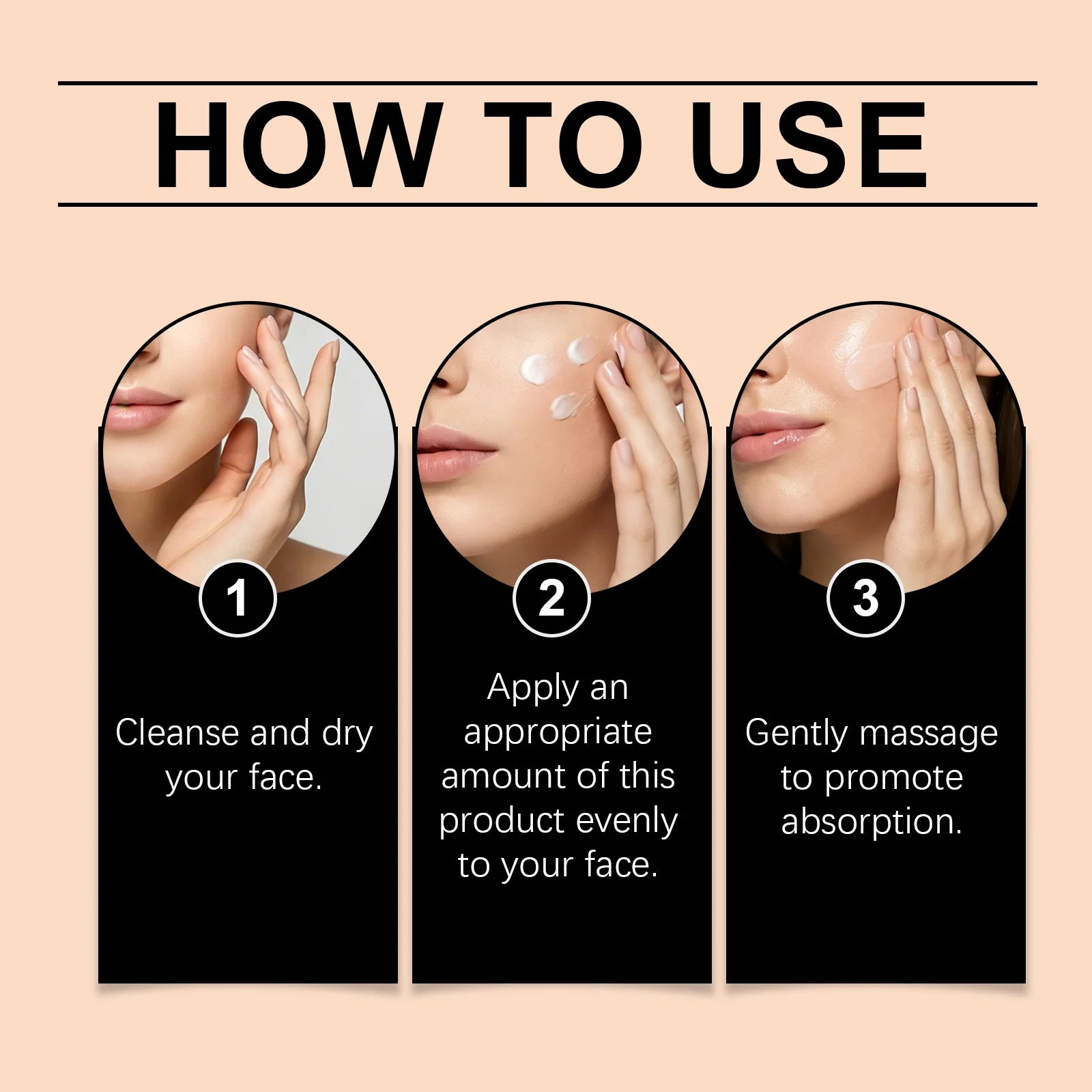 HOW TO USE

1

Cleanse and dry your face.

2

Apply an appropriate amount of this product evenly to your face.

3

Gently massage to promote absorption.