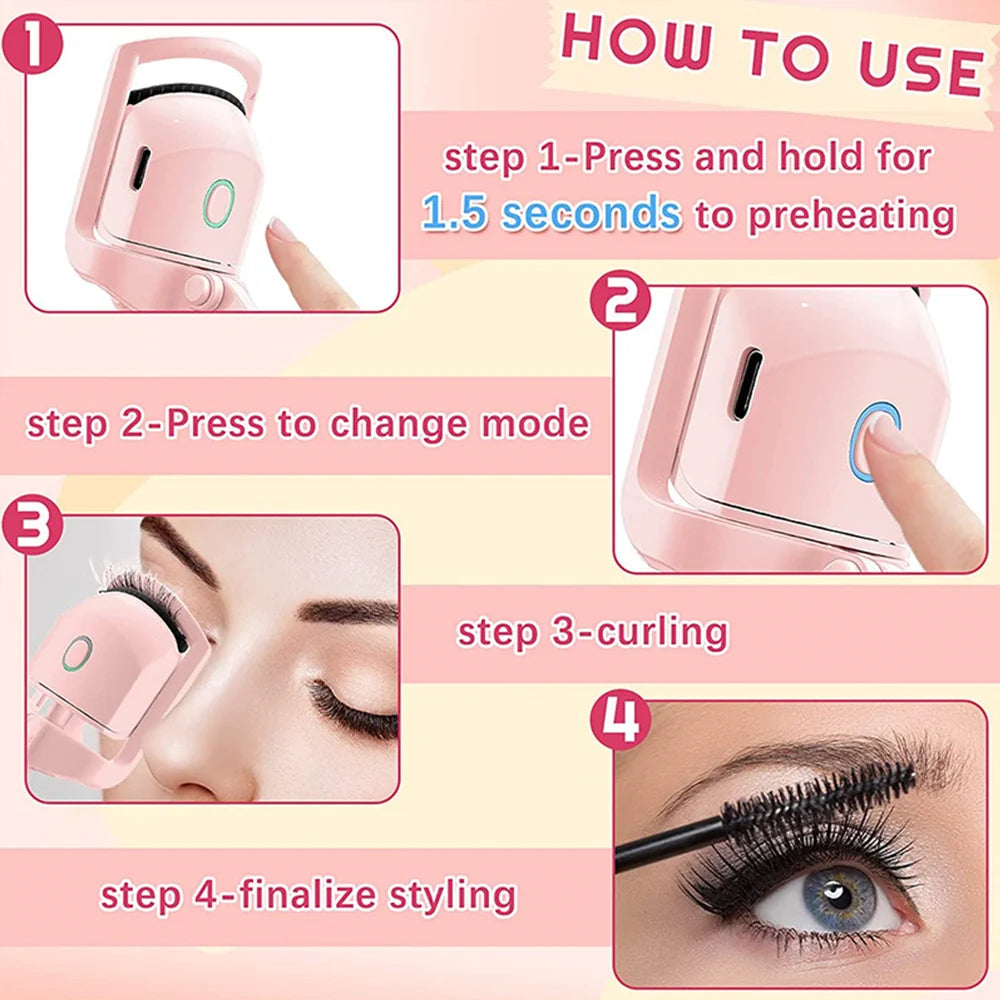 1

HOW TO USE

step 1-Press and hold for 1.5 seconds to preheating

2

step 2-Press to change mode

3

step 3-curling

4

step 4-finalize styling